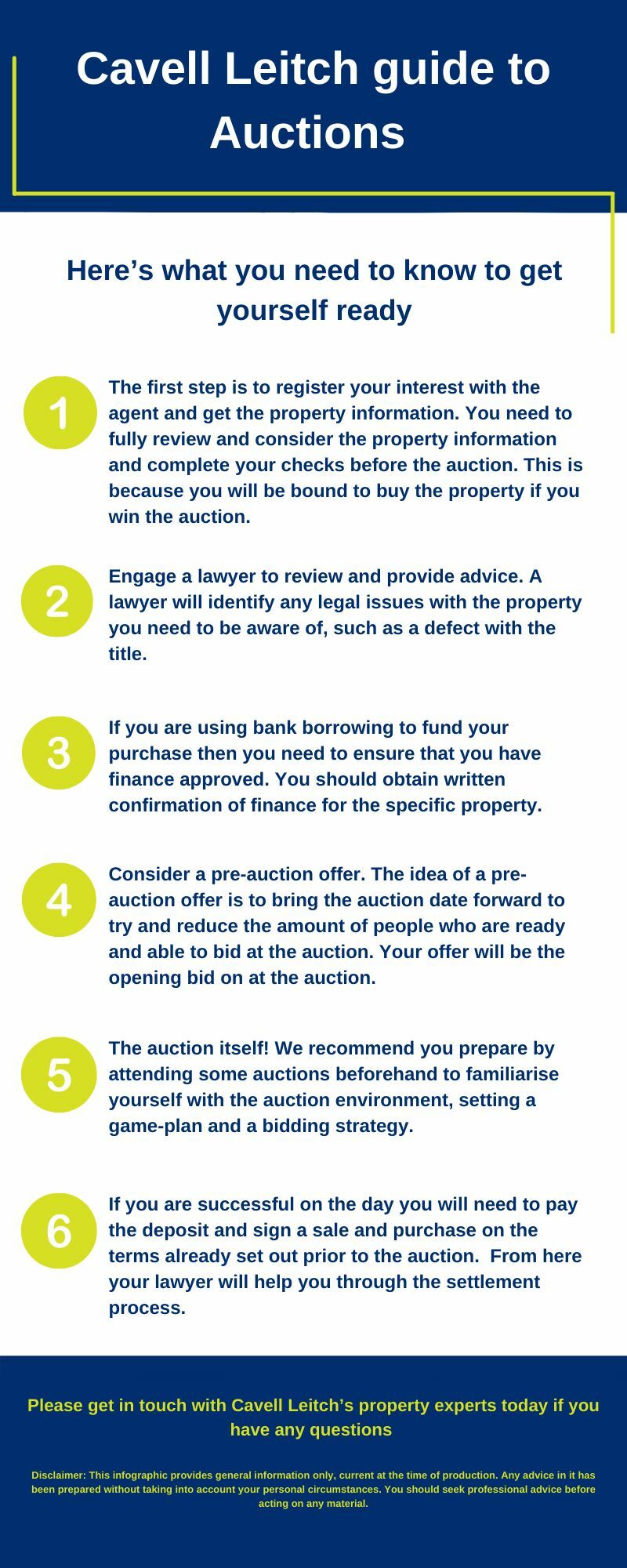 Cavell Leitch guide to Auctions

Here’s what you need to know to get yourself ready

1

The first step is to register your interest with the agent and get the property information. You need to fully review and consider the property information and complete your checks before the auction. This is because you will be bound to buy the property if you win the auction.

2

Engage a lawyer to review and provide advice. A lawyer will identify any legal issues with the property you need to be aware of, such as a defect with the title.

3

If you are using bank borrowing to fund your purchase then you need to ensure that you have finance approved. You should obtain written confirmation of finance for the specific property.

4

Consider a pre-auction offer. The idea of a pre-auction offer is to bring the auction date forward to try and reduce the amount of people who are ready and able to bid at the auction. Your offer will be the opening bid on at the auction.

5

The auction itself! We recommend you prepare by attending some auctions beforehand to familiarise yourself with the auction environment, setting a game-plan and a bidding strategy.

6

If you are successful on the day you will need to pay the deposit and sign a sale and purchase on the terms already set out prior to the auction. From here your lawyer will help you through the settlement process.

Please get in touch with Cavell Leitch’s property experts today if you have any questions

Disclaimer: This infographic provides general information only, current at the time of production. Any advice in it has been prepared without taking into account your personal circumstances. You should seek professional advice before acting on any material.